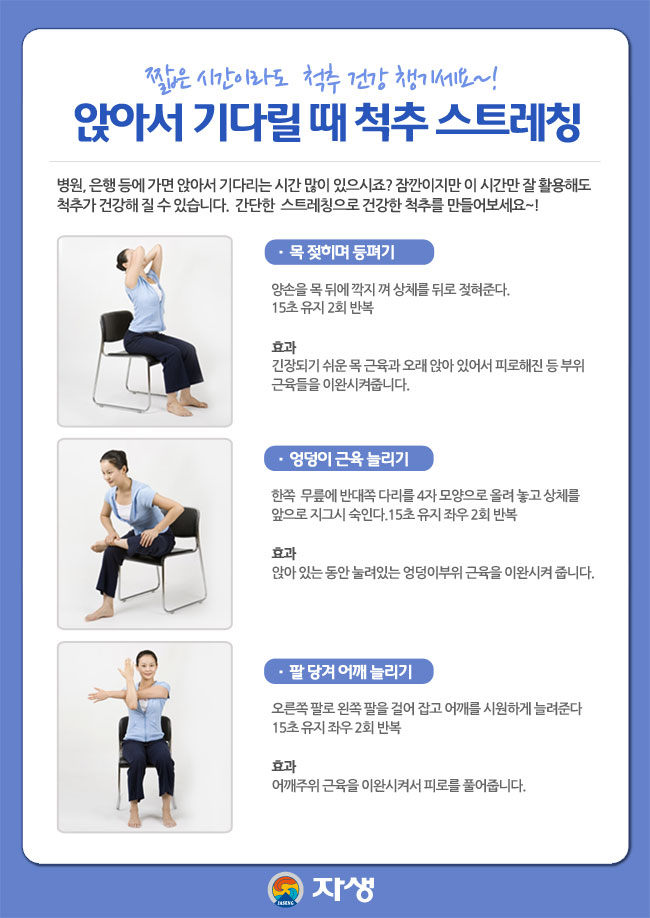 짧은 시간이라도 척추 건강 챙기세요~!

앉아서 기다릴 때 척추 스트레칭

병원, 은행 등에 가면 앉아서 기다리는 시간 많이 있으시죠? 잠깐이지만 이 시간만 잘 활용해도 척추가 건강해 질 수 있습니다. 간단한 스트레칭으로 건강한 척추를 만들어보세요~!

· 목 젖히며 등펴기

양손을 목 뒤에 깍지 껴 상체를 뒤로 젖혀준다. 15초 유지 2회 반복

효과
긴장되기 쉬운 목 근육과 오래 앉아 있어서 피로해진 등 부위 근육들을 이완시켜줍니다.

· 엉덩이 근육 늘리기

한쪽 무릎에 반대쪽 다리를 4자 모양으로 올려 놓고 상체를 앞으로 지그시 숙인다.15초 유지 좌우 2회 반복

효과
앉아 있는 동안 눌려있는 엉덩이부위 근육을 이완시켜 줍니다.

· 팔 당겨 어깨 늘리기

오른쪽 팔로 왼쪽 팔을 걸어 잡고 어깨를 시원하게 늘려준다 15초 유지 좌우 2회 반복

효과
어깨주위 근육을 이완시켜서 피로를 풀어줍니다.

JASENG 자생