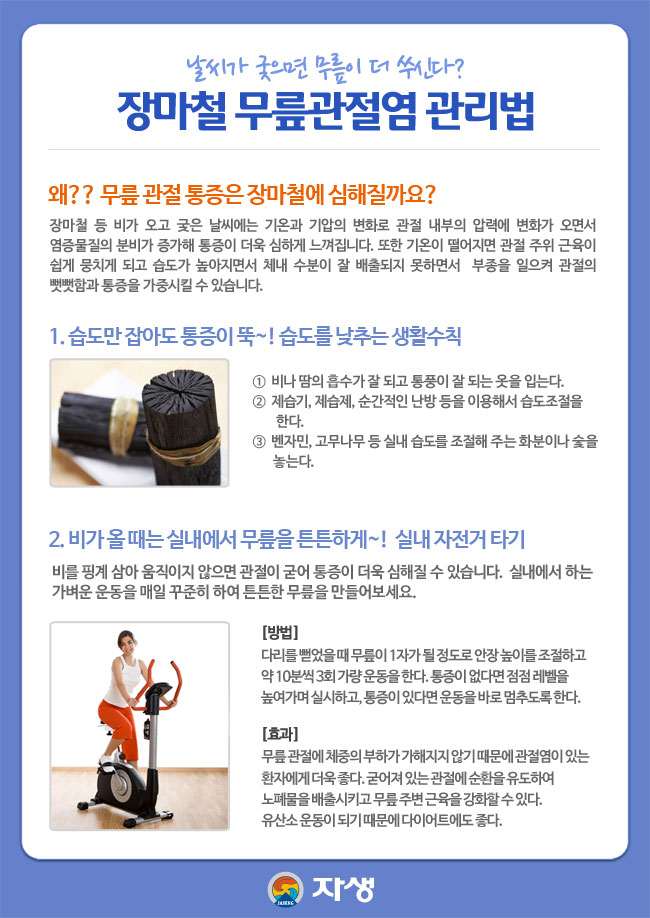 날씨가 궂으면 무릎이 더 쑤신다?

장마철 무릎관절염 관리법

왜?? 무릎 관절 통증은 장마철에 심해질까요?

장마철 등 비가 오고 궂은 날씨에는 기온과 기압의 변화로 관절 내부의 압력에 변화가 오면서 염증물질의 분비가 증가해 통증이 더욱 심하게 느껴집니다. 또한 기온이 떨어지면 관절 주위 근육이 쉽게 뭉치게 되고 습도가 높아지면서 체내 수분이 잘 배출되지 못하면서 부종을 일으켜 관절의 뻣뻣함과 통증을 가중시킬 수 있습니다.

1. 습도만 잡아도 통증이 뚝~! 습도를 낮추는 생활수칙

① 비나 땀의 흡수가 잘 되고 통풍이 잘 되는 옷을 입는다.
② 제습기, 제습제, 순간적인 난방 등을 이용해서 습도조절을 한다.
③ 벤자민, 고무나무 등 실내 습도를 조절해 주는 화분이나 숯을 놓는다.

2. 비가 올 때는 실내에서 무릎을 튼튼하게~! 실내 자전거 타기

비를 핑계 삼아 움직이지 않으면 관절이 굳어 통증이 더욱 심해질 수 있습니다. 실내에서 하는 가벼운 운동을 매일 꾸준히 하여 튼튼한 무릎을 만들어보세요.

[방법]
다리를 뻗었을 때 무릎이 1자가 될 정도로 안장 높이를 조절하고 약 10분씩 3회 가량 운동을 한다. 통증이 없다면 점점 레벨을 높여가며 실시하고, 통증이 있다면 운동을 바로 멈추도록 한다.

[효과]
무릎 관절에 체중의 부하가 가해지지 않기 때문에 관절염이 있는 환자에게 더욱 좋다. 굳어져 있는 관절에 순환을 유도하여 노폐물을 배출시키고 무릎 주변 근육을 강화할 수 있다. 유산소 운동이 되기 때문에 다이어트에도 좋다.

JASENG 자생