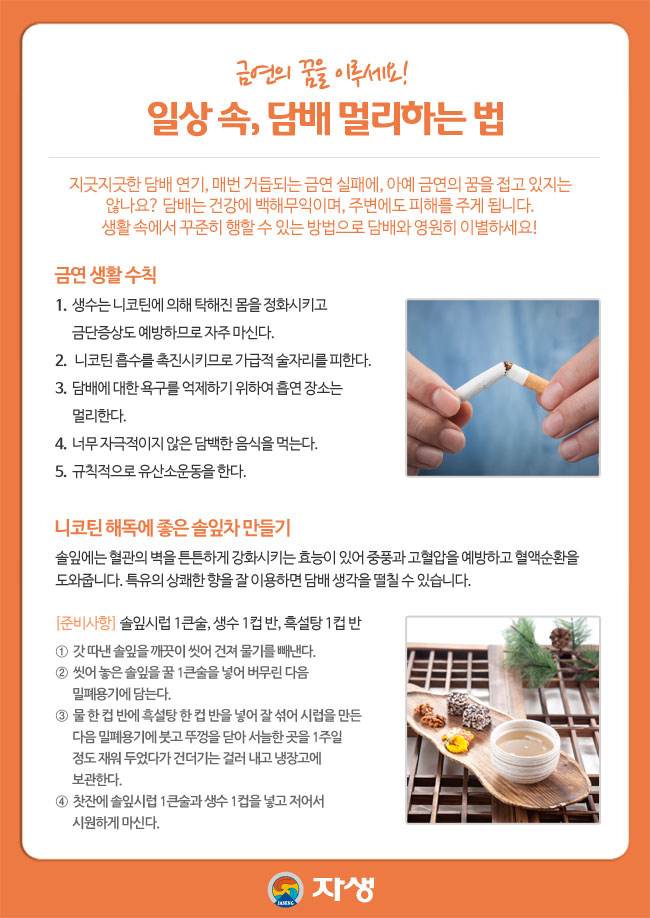 금연의 꿈을 이루세요!

일상 속, 담배 멀리하는 법

지긋지긋한 담배 연기, 매번 거듭되는 금연 실패에, 아예 금연의 꿈을 접고 있지는 않나요? 담배는 건강에 백해무익이며, 주변에도 피해를 주게 됩니다. 생활 속에서 꾸준히 행할 수 있는 방법으로 담배와 영원히 이별하세요!

금연 생활 수칙

1. 생수는 니코틴에 의해 탁해진 몸을 정화시키고 금단증상도 예방하므로 자주 마신다.
2. 니코틴 흡수를 촉진시키므로 가급적 술자리를 피한다.
3. 담배에 대한 욕구를 억제하기 위하여 흡연 장소는 멀리한다.
4. 너무 자극적이지 않은 담백한 음식을 먹는다.
5. 규칙적으로 유산소운동을 한다.

니코틴 해독에 좋은 솔잎차 만들기

솔잎에는 혈관의 벽을 튼튼하게 강화시키는 효능이 있어 중풍과 고혈압을 예방하고 혈액순환을 도와줍니다. 특유의 상쾌한 향을 잘 이용하면 담배 생각을 떨칠 수 있습니다.

[준비사항] 솔잎시럽 1큰술, 생수 1컵 반, 흑설탕 1컵 반

① 갓 따낸 솔잎을 깨끗이 씻어 건져 물기를 빼낸다.
② 씻어 놓은 솔잎을 꿀 1큰술을 넣어 버무린 다음 밀폐용기에 담는다.
③ 물 한 컵 반에 흑설탕 한 컵 반을 넣어 잘 섞어 시럽을 만든 다음 밀폐용기에 붓고 뚜껑을 닫아 서늘한 곳을 1주일 정도 재워 두었다가 건더기는 걸러 내고 냉장고에 보관한다.
④ 찻잔에 솔잎시럽 1큰술과 생수 1컵을 넣고 저어서 시원하게 마신다.

JASENG 자생