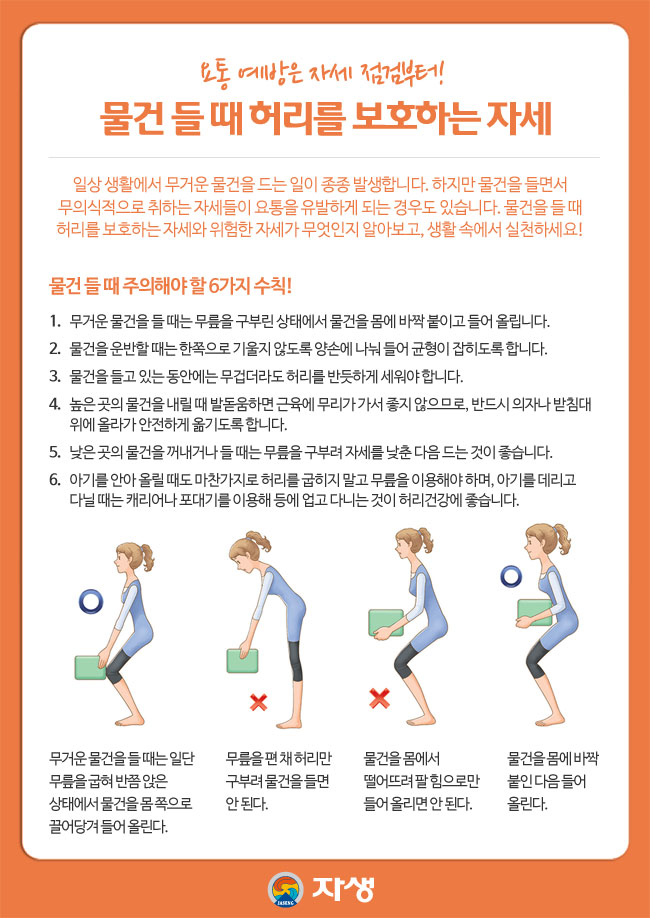 요통 예방은 자세 점검부터!

물건 들 때 허리를 보호하는 자세

일상 생활에서 무거운 물건을 드는 일이 종종 발생합니다. 하지만 물건을 들면서 무의식적으로 취하는 자세들이 요통을 유발하게 되는 경우도 있습니다. 물건을 들 때 허리를 보호하는 자세와 위험한 자세가 무엇인지 알아보고, 생활 속에서 실천하세요!

물건 들 때 주의해야 할 6가지 수칙!

1. 무거운 물건을 들 때는 무릎을 구부린 상태에서 물건을 몸에 바짝 붙이고 들어 올립니다.
2. 물건을 운반할 때는 한쪽으로 기울지 않도록 양손에 나눠 들어 균형이 잡히도록 합니다.
3. 물건을 들고 있는 동안에는 무겁더라도 허리를 반듯하게 세워야 합니다.
4. 높은 곳의 물건을 내릴 때 발돋움하면 근육에 무리가 가서 좋지 않으므로, 반드시 의자나 받침대 위에 올라가 안전하게 옮기도록 합니다.
5. 낮은 곳의 물건을 꺼내거나 들 때는 무릎을 구부려 자세를 낮춘 다음 드는 것이 좋습니다.
6. 아기를 안아 올릴 때도 마찬가지로 허리를 굽히지 말고 무릎을 이용해야 하며, 아기를 데리고 다닐 때는 캐리어나 포대기를 이용해 등에 업고 다니는 것이 허리건강에 좋습니다.

무거운 물건을 들 때는 일단 무릎을 굽혀 반쯤 앉은 상태에서 물건을 몸 쪽으로 끌어당겨 들어 올린다.

무릎을 편 채 허리만 구부려 물건을 들면 안 된다.

물건을 몸에서 떨어뜨려 팔 힘으로만 들어 올리면 안 된다.

물건을 몸에 바짝 붙인 다음 들어 올린다.

JASENG 자생