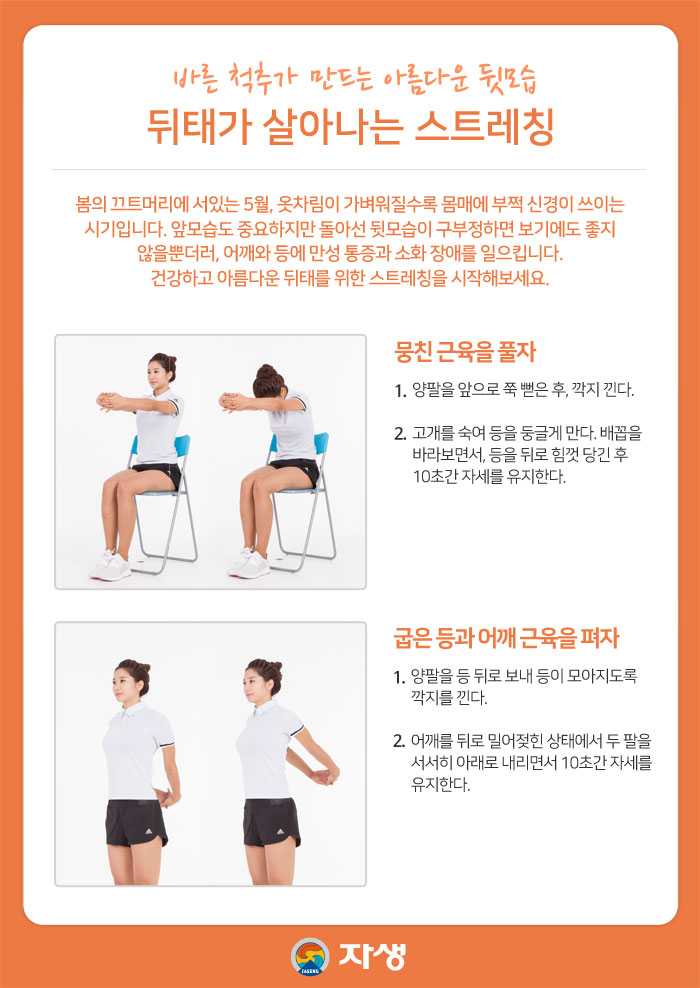 바른 척추가 만드는 아름다운 뒷모습

뒤태가 살아나는 스트레칭

봄의 끄트머리에 서있는 5월, 옷차림이 가벼워질수록 몸매에 부쩍 신경이 쓰이는 시기입니다. 앞모습도 중요하지만 돌아선 뒷모습이 구부정하면 보기에도 좋지 않을뿐더러, 어깨와 등에 만성 통증과 소화 장애를 일으킵니다. 건강하고 아름다운 뒤태를 위한 스트레칭을 시작해보세요.

뭉친 근육을 풀자

1. 양팔을 앞으로 쭉 뻗은 후, 깍지 낀다.

2. 고개를 숙여 등을 둥글게 만다. 배꼽을 바라보면서, 등을 뒤로 힘껏 당긴 후 10초간 자세를 유지한다.

굽은 등과 어깨 근육을 펴자

1. 양팔을 등 뒤로 보내 등이 모아지도록 깍지를 낀다.

2. 어깨를 뒤로 밀어젖힌 상태에서 두 팔을 서서히 아래로 내리면서 10초간 자세를 유지한다.

JASENG 자생