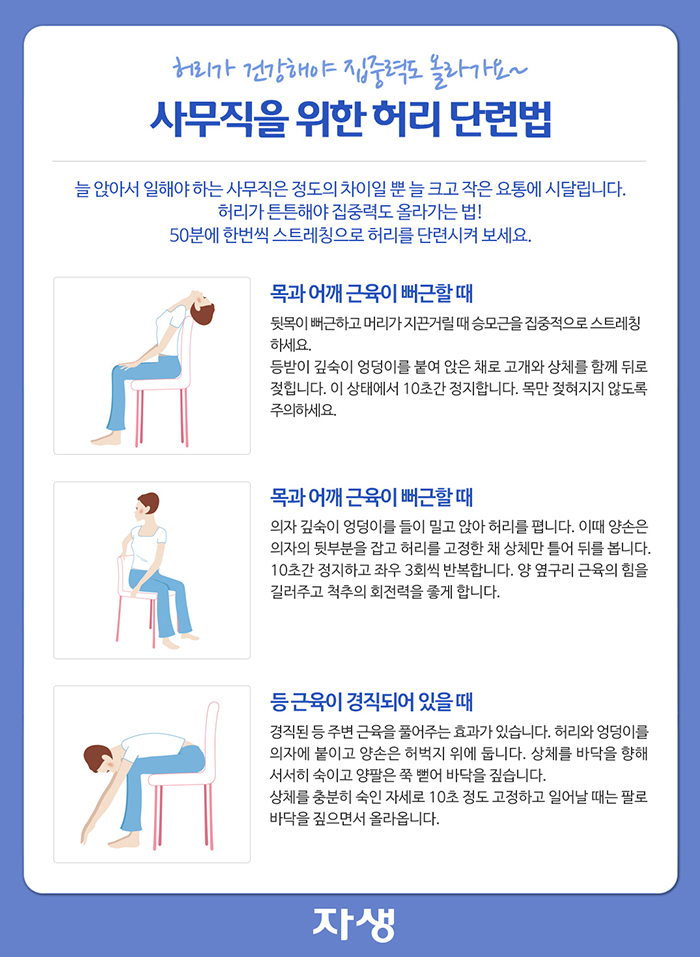 허리가 건강해야 집중력도 올라가요~

사무직을 위한 허리 단련법

늘 앉아서 일해야 하는 사무직은 정도의 차이일 뿐 늘 크고 작은 요통에 시달립니다. 허리가 튼튼해야 집중력도 올라가는 법! 50분에 한번씩 스트레칭으로 허리를 단련시켜 보세요.

목과 어깨 근육이 뻐근할 때

뒷목이 뻐근하고 머리가 지끈거릴 때 승모근을 집중적으로 스트레칭 하세요.
등받이 깊숙이 엉덩이를 붙여 앉은 채로 고개와 상체를 함께 뒤로 젖힙니다. 이 상태에서 10초간 정지합니다. 목만 젖혀지지 않도록 주의하세요.

목과 어깨 근육이 뻐근할 때

의자 깊숙이 엉덩이를 들이 밀고 앉아 허리를 폅니다. 이때 양손은 의자의 뒷부분을 잡고 허리를 고정한 채 상체만 틀어 뒤를 봅니다. 10초간 정지하고 좌우 3회씩 반복합니다. 양 옆구리 근육의 힘을 길러주고 척추의 회전력을 좋게 합니다.

등 근육이 경직되어 있을 때

경직된 등 주변 근육을 풀어주는 효과가 있습니다. 허리와 엉덩이를 의자에 붙이고 양손은 허벅지 위에 둡니다. 상체를 바닥을 향해 서서히 숙이고 양팔은 쭉 뻗어 바닥을 짚습니다.
상체를 충분히 숙인 자세로 10초 정도 고정하고 일어날 때는 팔로 바닥을 짚으면서 올라옵니다.

자생